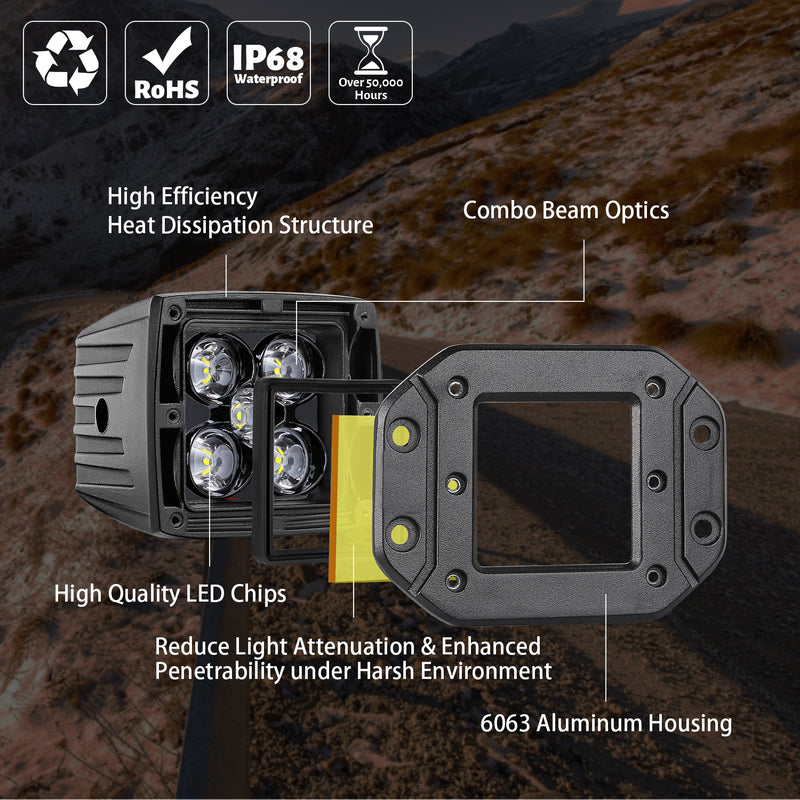 RoHS

IP68
Waterproof

Over 50,000
Hours

High Efficiency
Heat Dissipation Structure

Combo Beam Optics

High Quality LED Chips

Reduce Light Attenuation & Enhanced
Penetrability under Harsh Environment

6063 Aluminum Housing